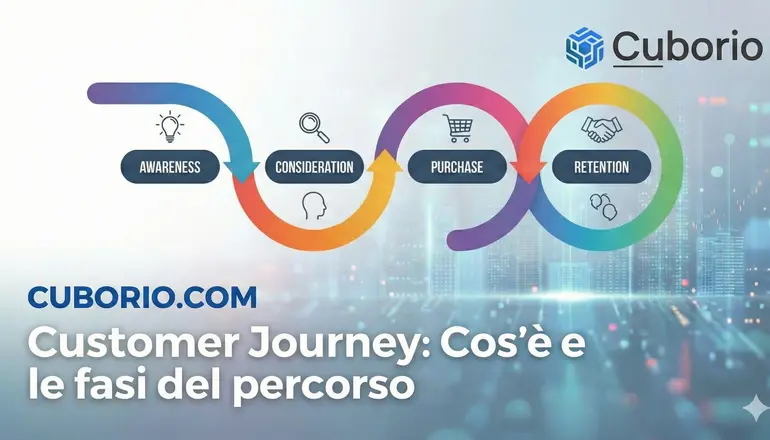 Cuborio

AWARENESS

CONSIDERATION

PURCHASE

RETENTION

CUBORIO.COM

Customer Journey: Cos'è e le fasi del percorso